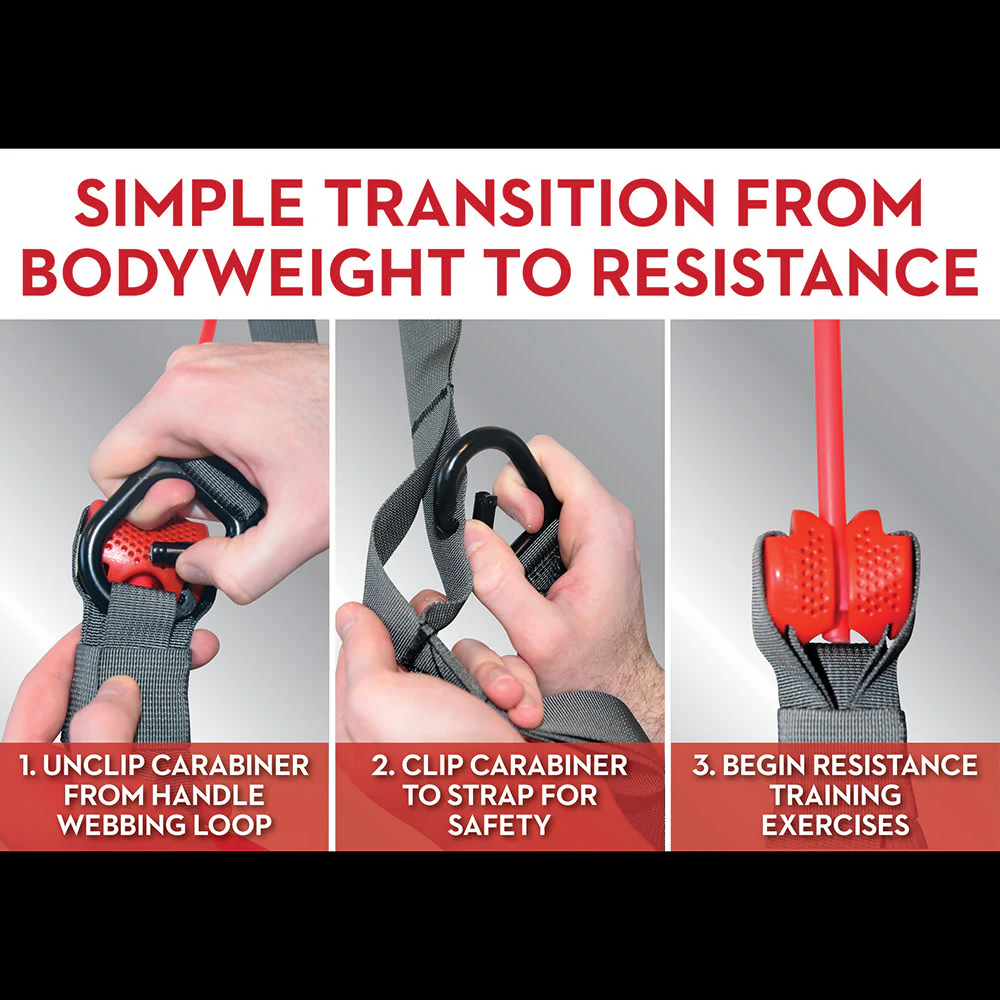 SIMPLE TRANSITION FROM BODYWEIGHT TO RESISTANCE

1. UNCLIP CARABINER FROM HANDLE WEBBING LOOP

2. CLIP CARABINER TO STRAP FOR SAFETY

3. BEGIN RESISTANCE TRAINING EXERCISES